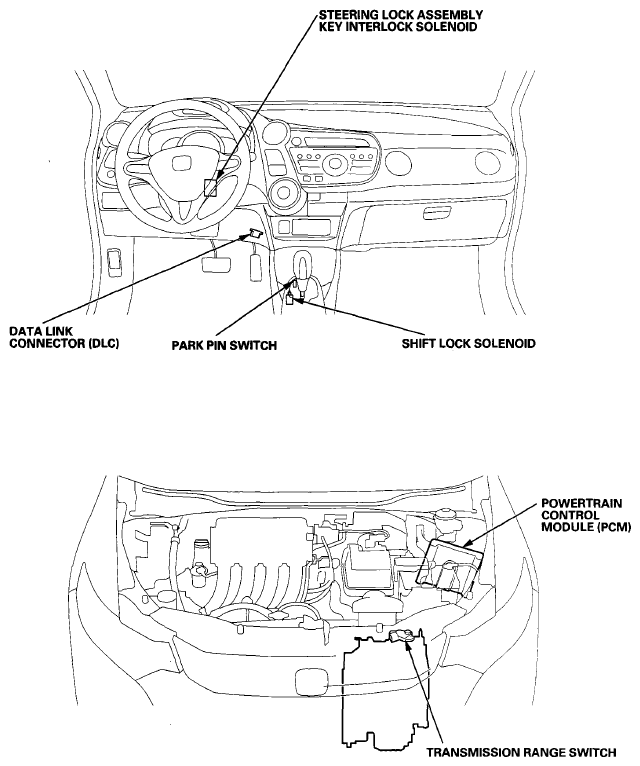 STEERING LOCK ASSEMBLY
KEY INTERLOCK SOLENOID

DATA LINK
CONNECTOR (DLC)

PARK PIN SWITCH

SHIFT LOCK SOLENOID

POWERTRAIN
CONTROL
MODULE (PCM)

TRANSMISSION RANGE SWITCH