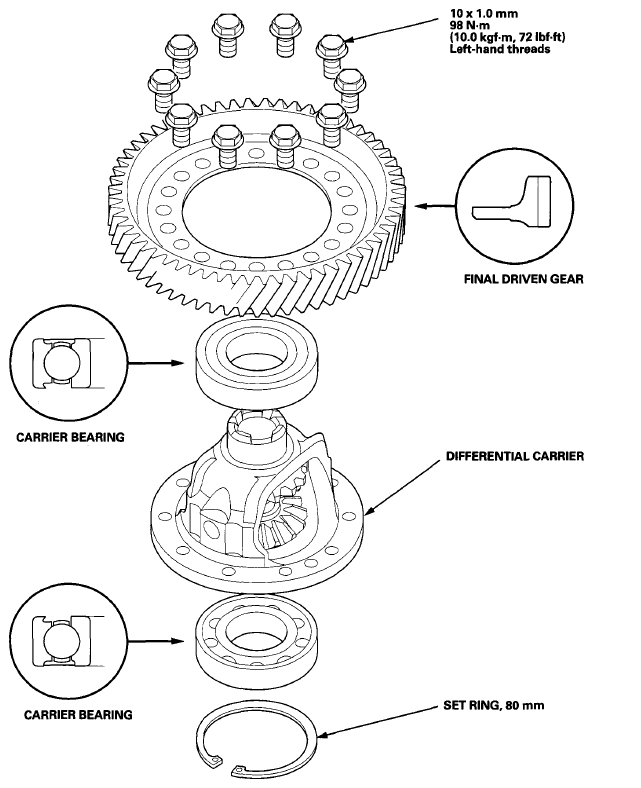 10 x 1.0 mm
98 N·m
(10.0 kgf·m, 72 lbf·ft)
Left-hand threads

FINAL DRIVEN GEAR

CARRIER BEARING

DIFFERENTIAL CARRIER

CARRIER BEARING

SET RING, 80 mm