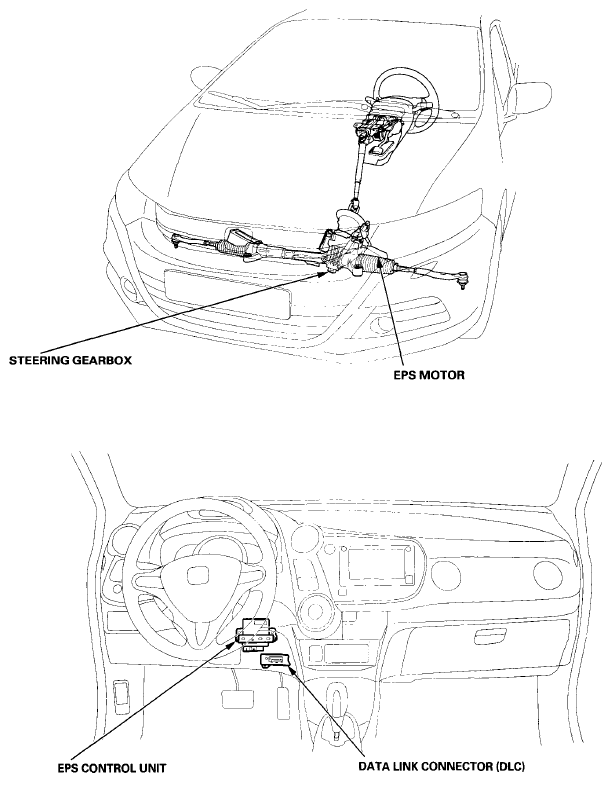 STEERING GEARBOX

EPS MOTOR

EPS CONTROL UNIT

DATA LINK CONNECTOR (DLC)