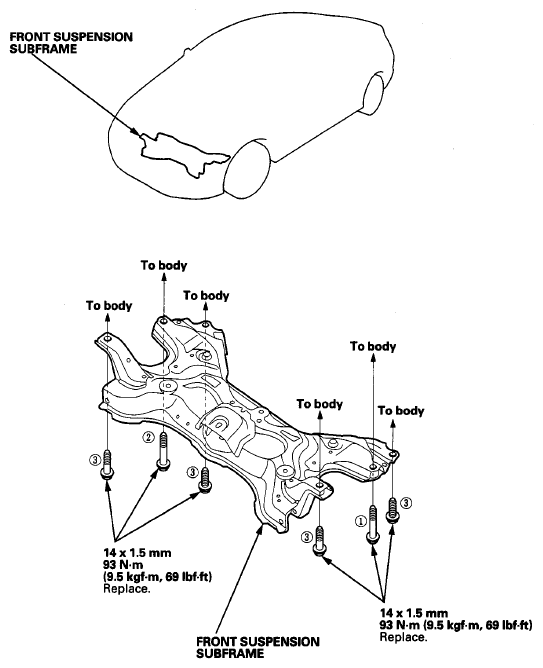 FRONT SUSPENSION SUBFRAME

To body

To body

To body

To body

To body

To body

③

②

③

③

①

③

14 x 1.5 mm
93 N·m
(9.5 kgf·m, 69 lbf·ft)
Replace.

14 x 1.5 mm
93 N·m (9.5 kgf·m, 69 lbf·ft)
Replace.

FRONT SUSPENSION SUBFRAME