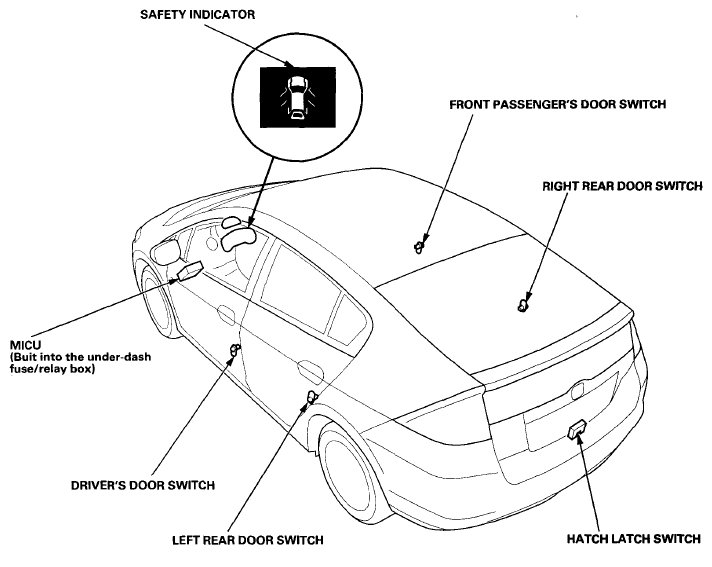 SAFETY INDICATOR

FRONT PASSENGER'S DOOR SWITCH

RIGHT REAR DOOR SWITCH

MICU
(Buit into the under-dash fuse/relay box)

DRIVER'S DOOR SWITCH

LEFT REAR DOOR SWITCH

HATCH LATCH SWITCH