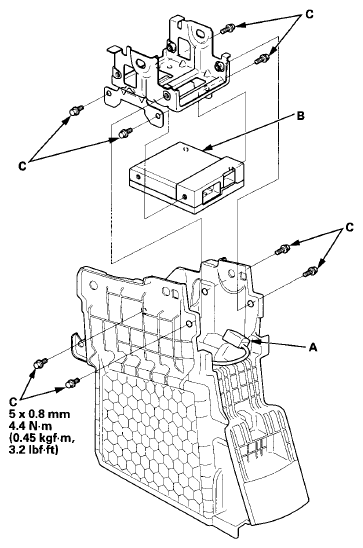 C

C

B

C

A

C
5 x 0.8 mm
4.4 N·m
(0.45 kgf·m,
3.2 lbf·ft)