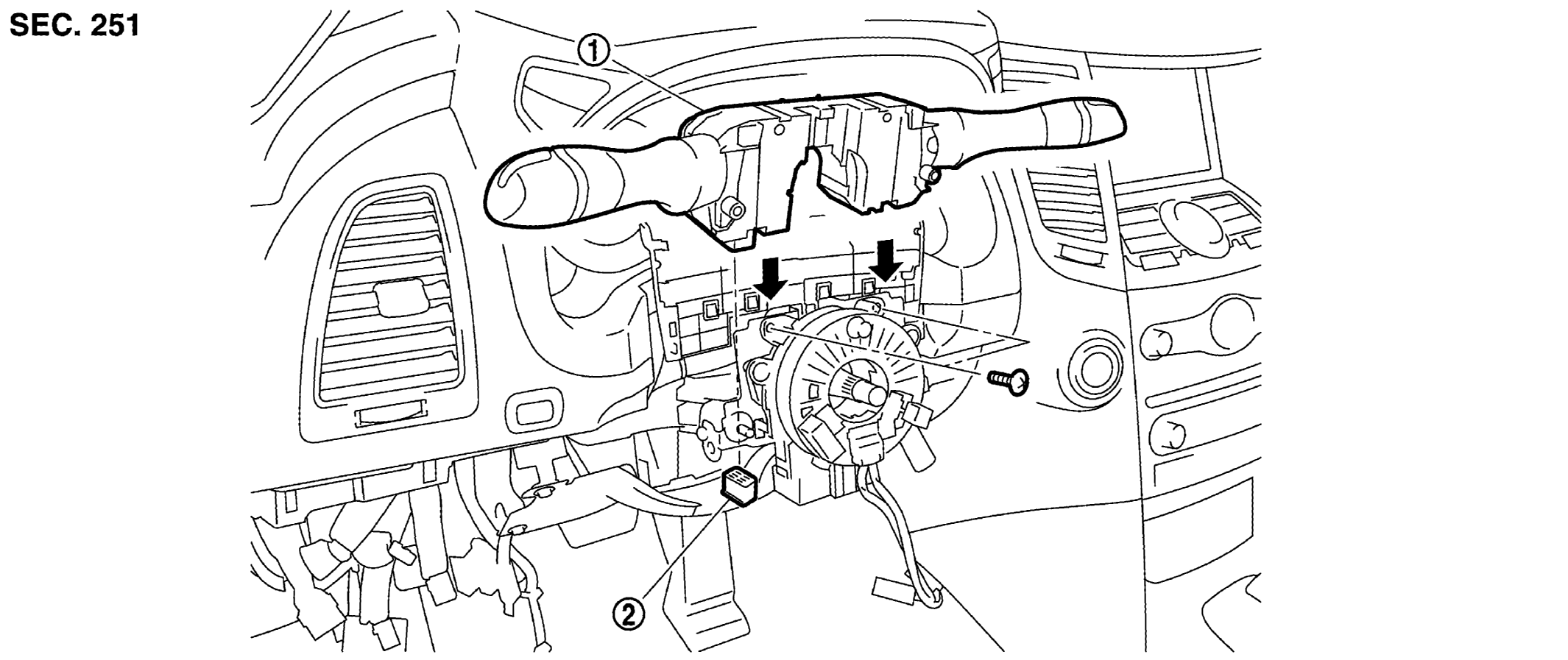 SEC. 251

①

②