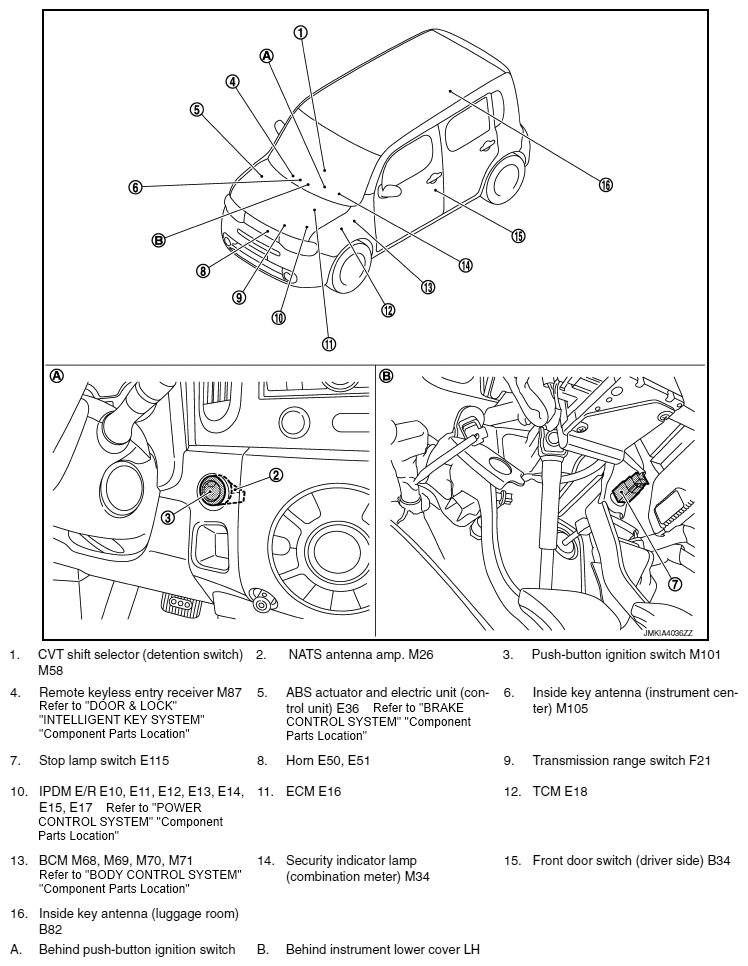 1
A
4
5
6
B
8
9
10
11
12
13
14
15
16

A
2
3

B
7

JMKIA4036ZZ

1. CVT shift selector (detention switch) M58

2. NATS antenna amp. M26

3. Push-button ignition switch M101

4. Remote keyless entry receiver M87 Refer to "DOOR & LOCK" "INTELLIGENT KEY SYSTEM" "Component Parts Location"

5. ABS actuator and electric unit (control unit) E36 Refer to "BRAKE CONTROL SYSTEM" "Component Parts Location"

6. Inside key antenna (instrument center) M105

7. Stop lamp switch E115

8. Horn E50, E51

9. Transmission range switch F21

10. IPDM E/R E10, E11, E12, E13, E14, E15, E17 Refer to "POWER CONTROL SYSTEM" "Component Parts Location"

11. ECM E16

12. TCM E18

13. BCM M68, M69, M70, M71 Refer to "BODY CONTROL SYSTEM" "Component Parts Location"

14. Security indicator lamp (combination meter) M34

15. Front door switch (driver side) B34

16. Inside key antenna (luggage room) B82

A. Behind push-button ignition switch

B. Behind instrument lower cover LH