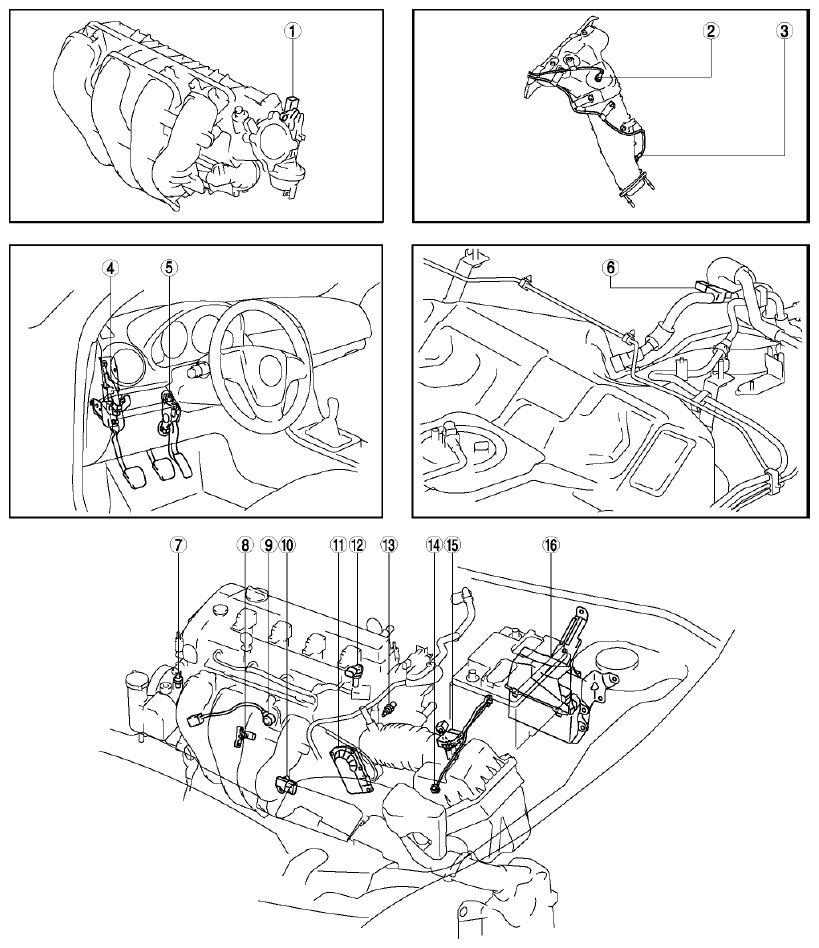 1
2
3
4
5
6
7
8
9
10
11
12
13
14
15
16