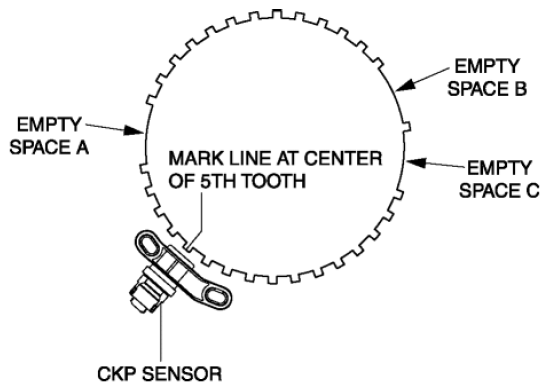 EMPTY SPACE B

EMPTY SPACE A

MARK LINE AT CENTER OF 5TH TOOTH

EMPTY SPACE C

CKP SENSOR