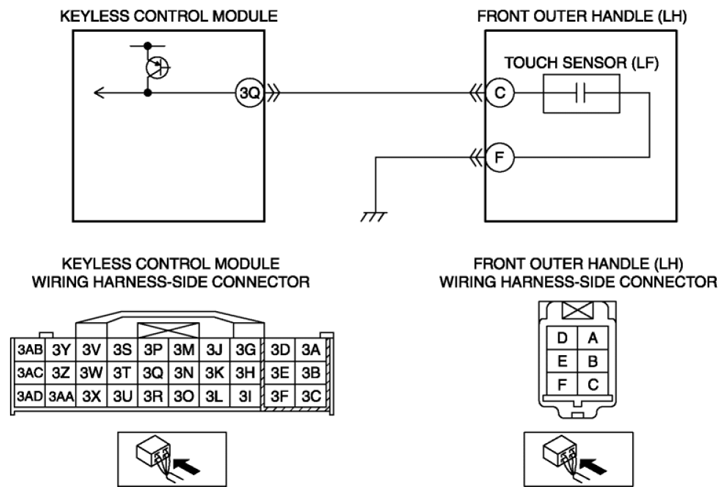 KEYLESS CONTROL MODULE

3Q

FRONT OUTER HANDLE (LH)

TOUCH SENSOR (LF)

C

F

KEYLESS CONTROL MODULE
WIRING HARNESS-SIDE CONNECTOR

| 3AB | 3Y | 3V | 3S | 3P | 3M | 3J | 3G | 3D | 3A |
|---|---|---|---|---|---|---|---|---|---|
| 3AC | 3Z | 3W | 3T | 3Q | 3N | 3K | 3H | 3E | 3B |
| 3AD | 3AA | 3X | 3U | 3R | 3O | 3L | 3I | 3F | 3C |

FRONT OUTER HANDLE (LH)
WIRING HARNESS-SIDE CONNECTOR

| D | A |
|---|---|
| E | B |
| F | C |