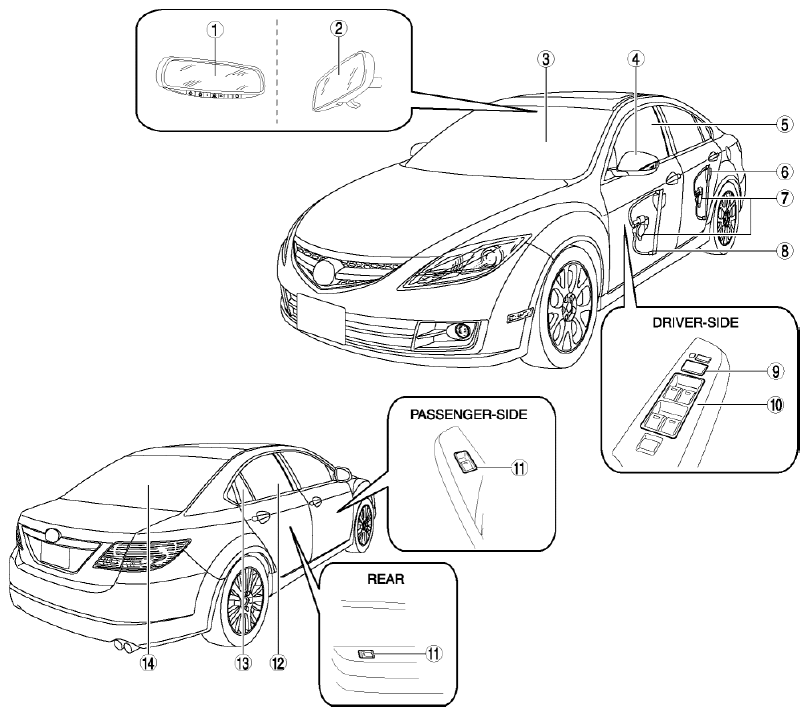 ①
②
③
④
⑤
⑥
⑦
⑧
DRIVER-SIDE
⑨
⑩
PASSENGER-SIDE
⑪
REAR
⑪
⑭
⑬
⑫