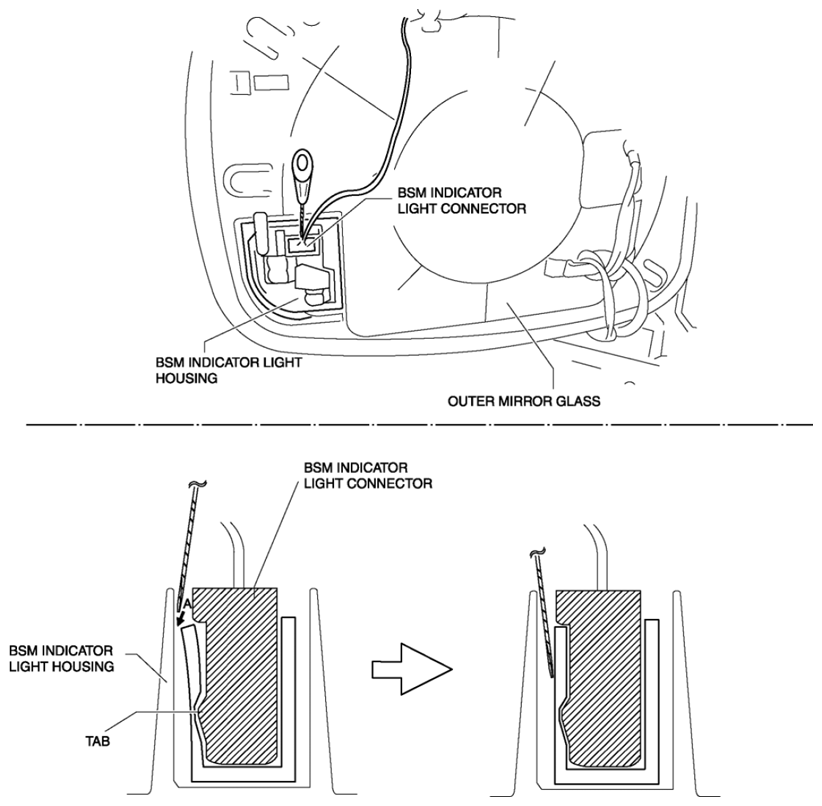 BSM INDICATOR LIGHT CONNECTOR

BSM INDICATOR LIGHT HOUSING

OUTER MIRROR GLASS

BSM INDICATOR LIGHT CONNECTOR

A

BSM INDICATOR LIGHT HOUSING

TAB