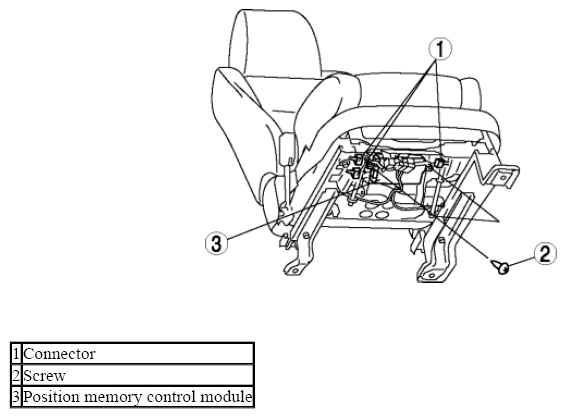 1

3

2

| 1 | Connector |
|---|---|
| 2 | Screw |
| 3 | Position memory control module |