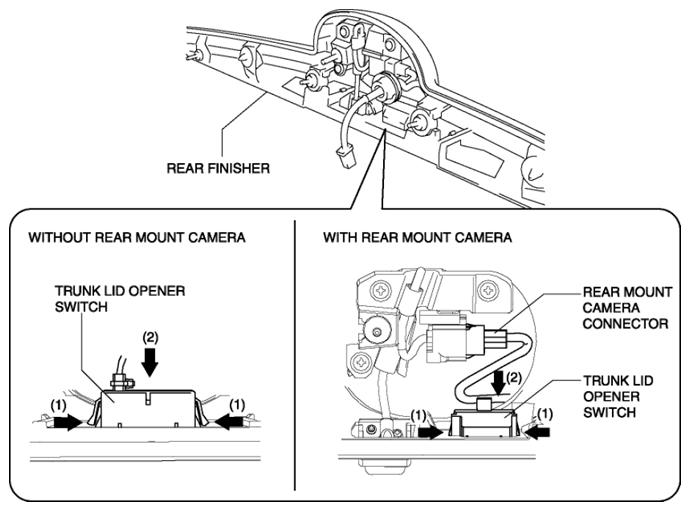 REAR FINISHER

WITHOUT REAR MOUNT CAMERA

TRUNK LID OPENER SWITCH

(2)

(1)

(1)

WITH REAR MOUNT CAMERA

REAR MOUNT CAMERA CONNECTOR

(2)

TRUNK LID OPENER SWITCH

(1)

(1)