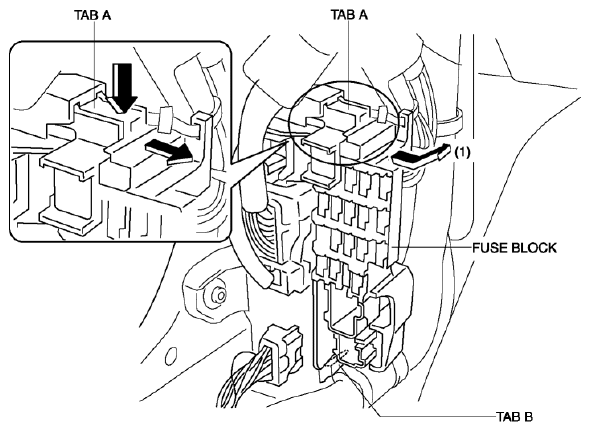 TAB A

TAB A

(1)

FUSE BLOCK

TAB B