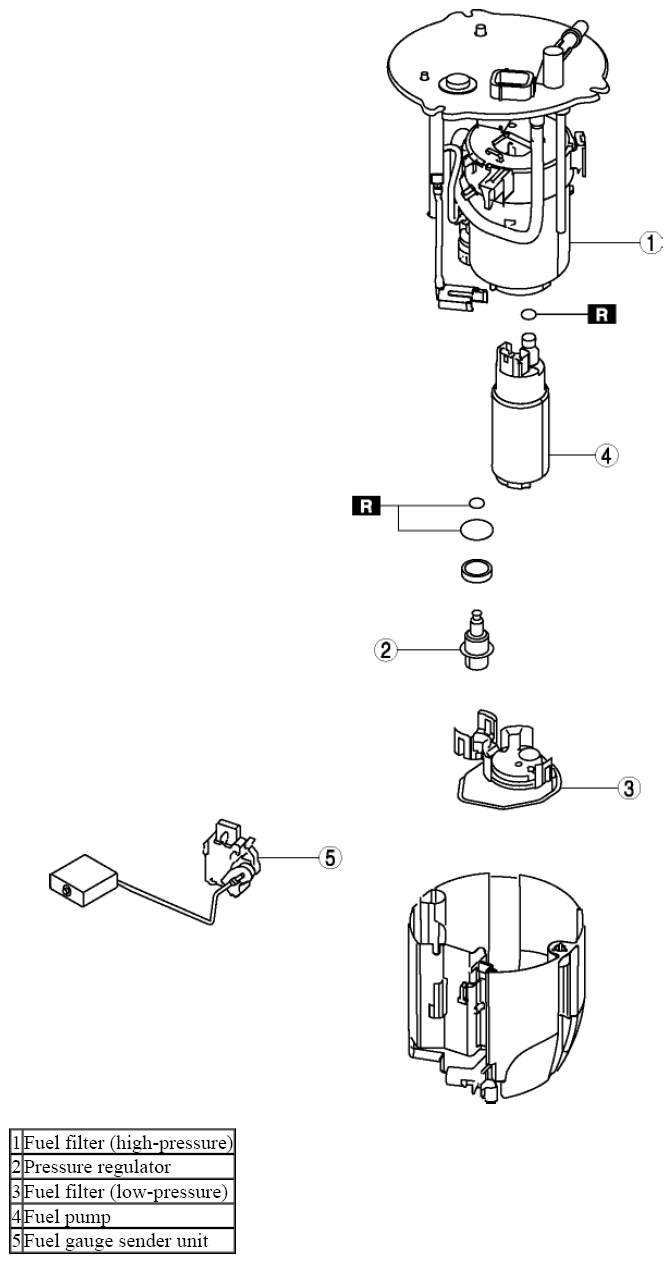 1
R
4
R
2
3
5

| 1 | Fuel filter (high-pressure) |
|---|---|
| 2 | Pressure regulator |
| 3 | Fuel filter (low-pressure) |
| 4 | Fuel pump |
| 5 | Fuel gauge sender unit |