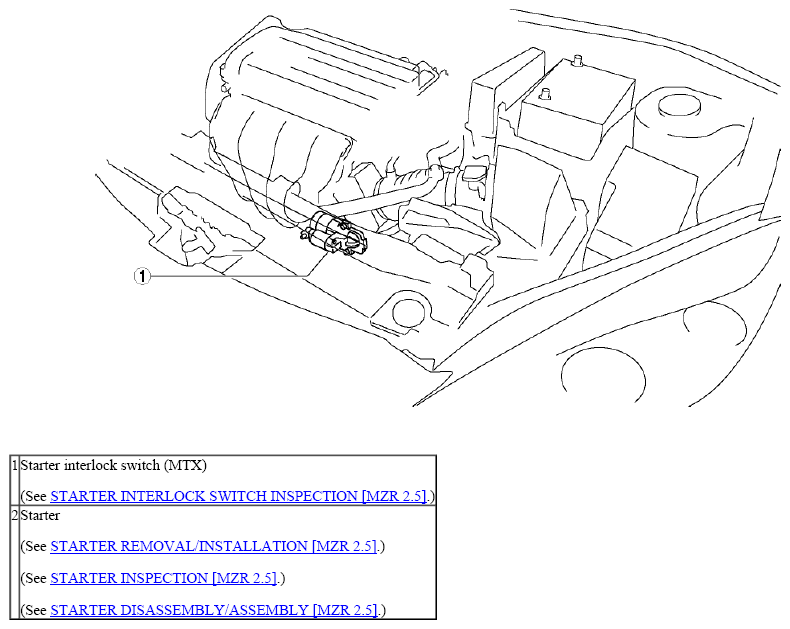 1

| 1 | Starter interlock switch (MTX)<br><br>(See STARTER INTERLOCK SWITCH INSPECTION [MZR 2.5].) |
|---|---|
| 2 | Starter<br><br>(See STARTER REMOVAL/INSTALLATION [MZR 2.5].)<br><br>(See STARTER INSPECTION [MZR 2.5].)<br><br>(See STARTER DISASSEMBLY/ASSEMBLY [MZR 2.5].) |