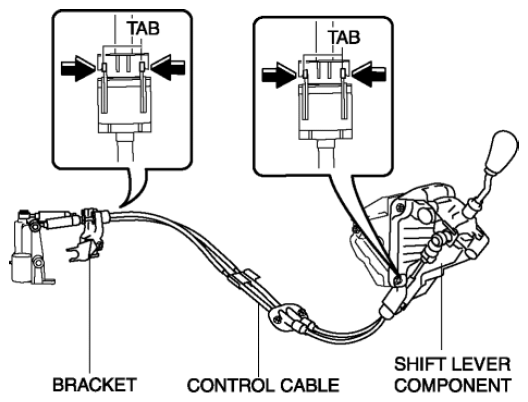 TAB
TAB
BRACKET
CONTROL CABLE
SHIFT LEVER COMPONENT