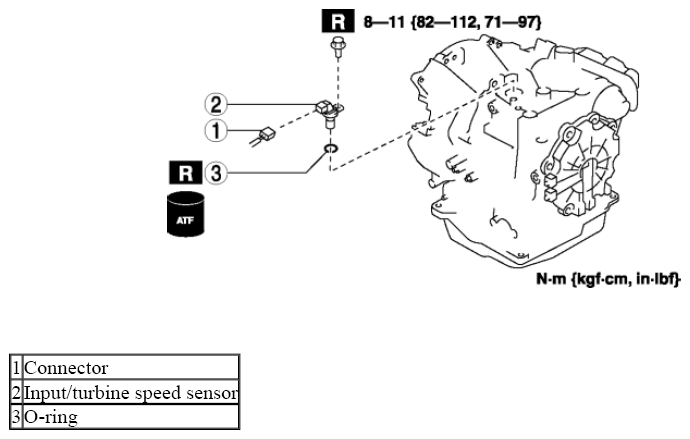 R 8—11 {82—112, 71—97}

2

1

R 3

ATF

N·m {kgf·cm, in·lbf}

| 1 | Connector |
|---|---|
| 2 | Input/turbine speed sensor |
| 3 | O-ring |