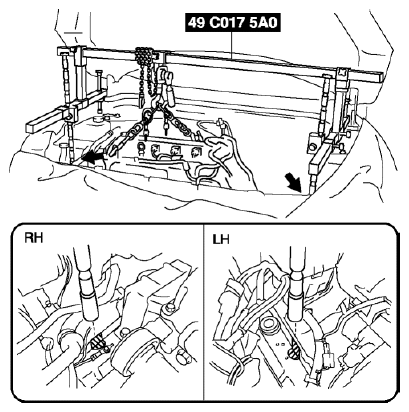 49 C017 5A0

RH

LH