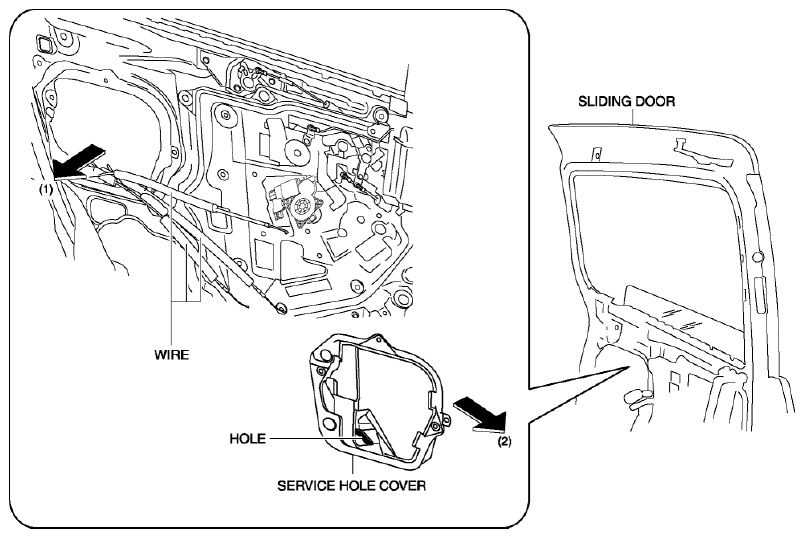 SLIDING DOOR

(1)

WIRE

HOLE

(2)

SERVICE HOLE COVER