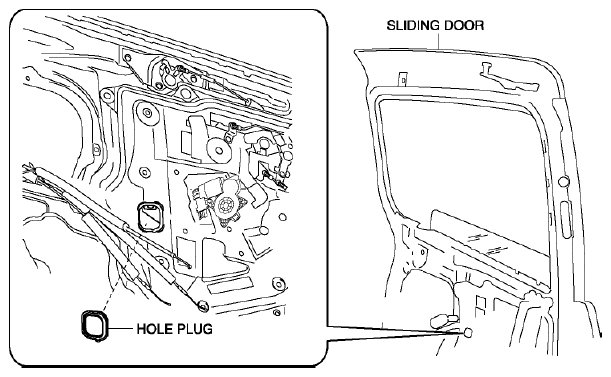 SLIDING DOOR

HOLE PLUG