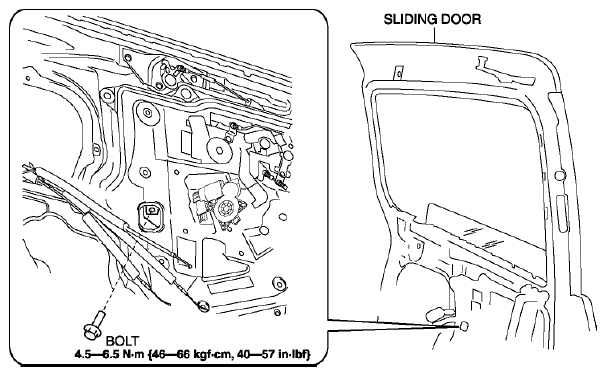 SLIDING DOOR

BOLT
4.5—6.5 N·m {46—66 kgf·cm, 40—57 in·lbf}