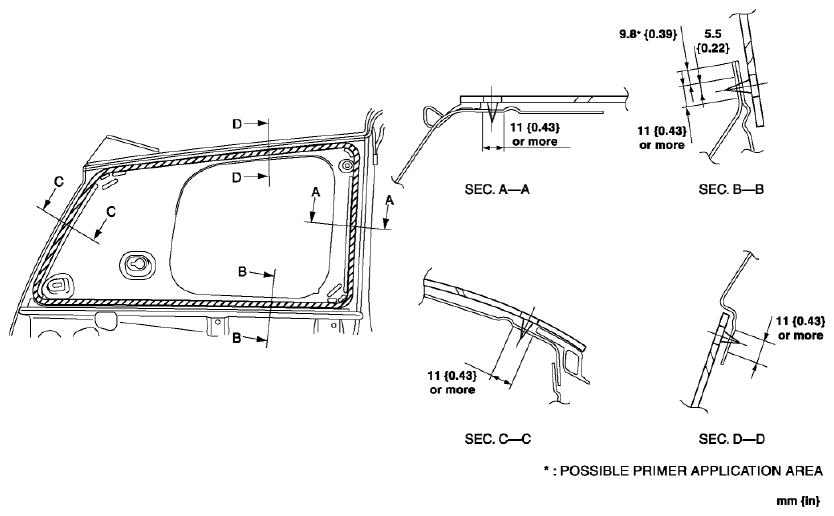 D
D
C
C
A
A
B
B

11 {0.43}
or more

SEC. A—A

9.8* {0.39}
5.5
{0.22}
11 {0.43}
or more

SEC. B—B

11 {0.43}
or more

SEC. C—C

11 {0.43}
or more

SEC. D—D

* : POSSIBLE PRIMER APPLICATION AREA

mm {in}