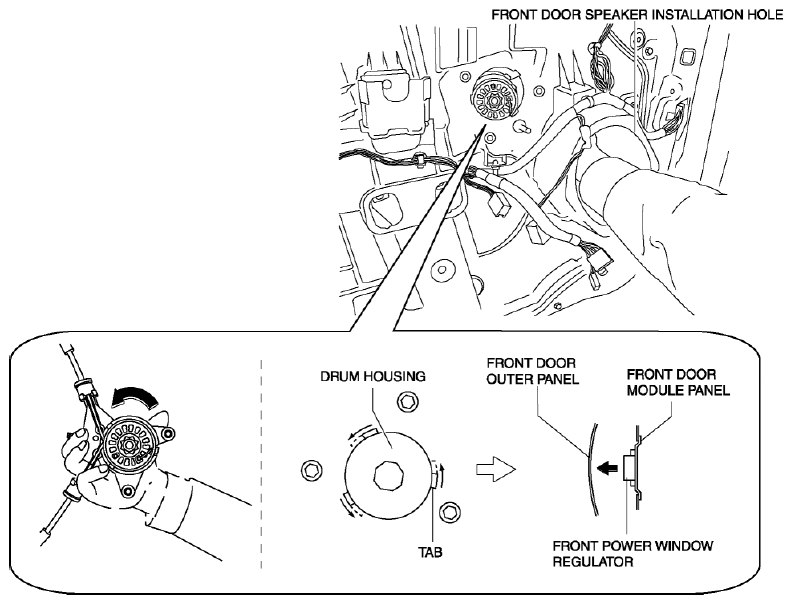 FRONT DOOR SPEAKER INSTALLATION HOLE

DRUM HOUSING

TAB

FRONT DOOR OUTER PANEL

FRONT DOOR MODULE PANEL

FRONT POWER WINDOW REGULATOR