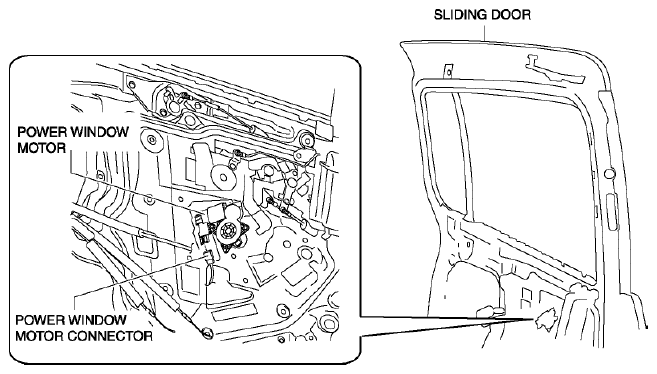 SLIDING DOOR

POWER WINDOW MOTOR

POWER WINDOW MOTOR CONNECTOR