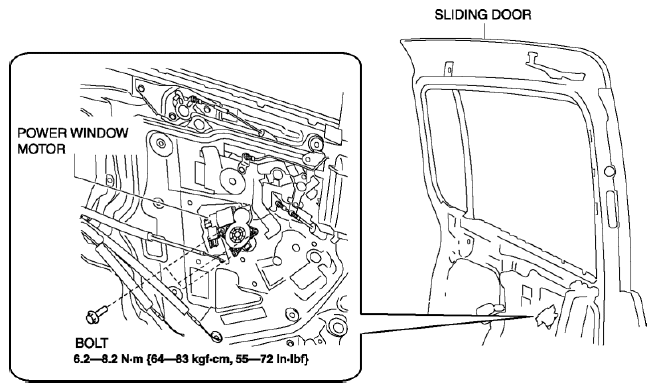 SLIDING DOOR

POWER WINDOW MOTOR

BOLT
6.2—8.2 N·m {64—83 kgf·cm, 55—72 in·lbf}