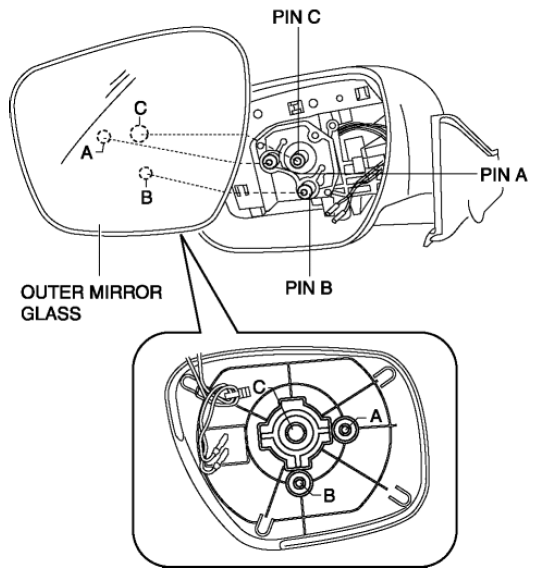 PIN C

C

A

B

PIN A

PIN B

OUTER MIRROR GLASS

C

A

B