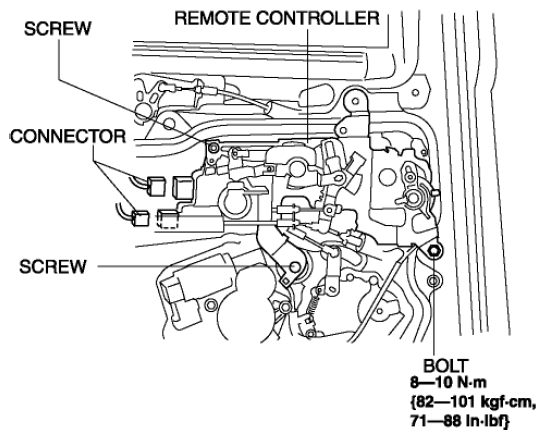 SCREW

REMOTE CONTROLLER

CONNECTOR

SCREW

BOLT
8—10 N·m
{82—101 kgf·cm,
71—88 in·lbf}