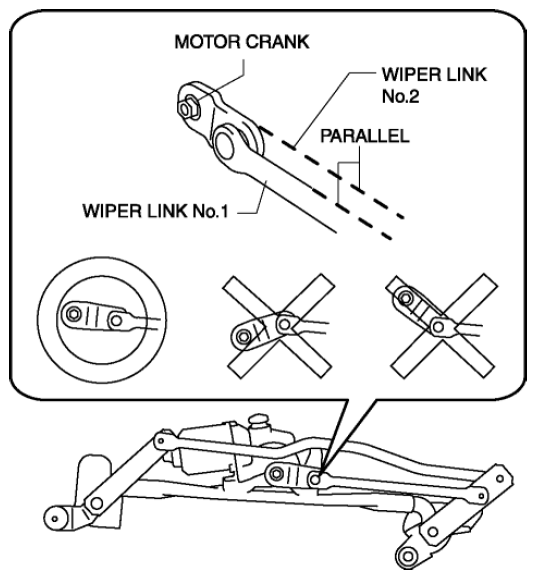 MOTOR CRANK

WIPER LINK No.2

PARALLEL

WIPER LINK No.1