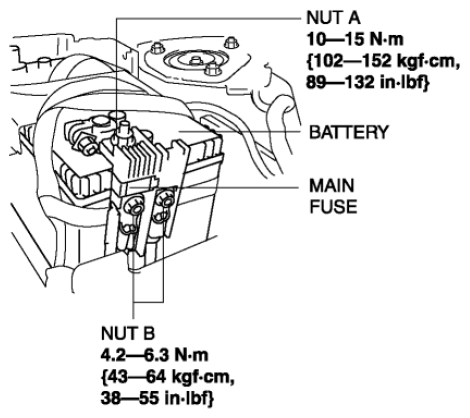 NUT A
10—15 N·m
{102—152 kgf·cm,
89—132 in·lbf}

BATTERY

MAIN
FUSE

NUT B
4.2—6.3 N·m
{43—64 kgf·cm,
38—55 in·lbf}