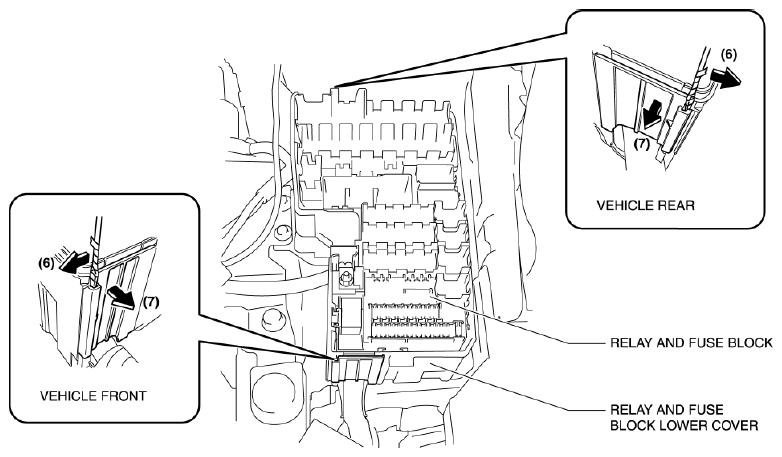 (6)
(7)
VEHICLE REAR
(6)
(7)
VEHICLE FRONT
RELAY AND FUSE BLOCK
RELAY AND FUSE BLOCK LOWER COVER