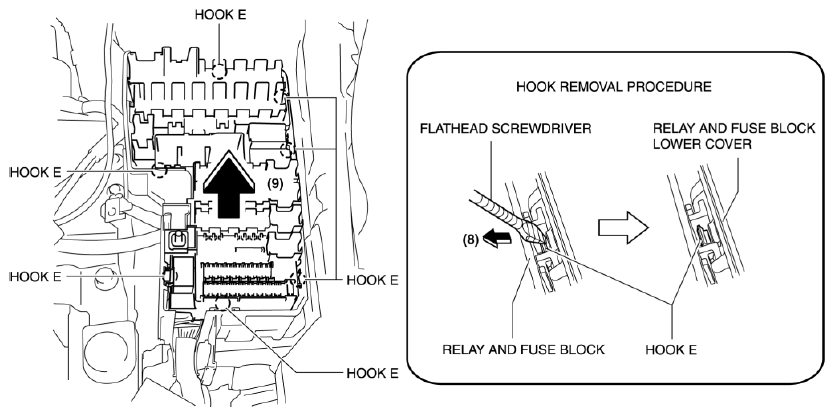 HOOK E

HOOK E

(9)

HOOK E

HOOK E

HOOK E

HOOK REMOVAL PROCEDURE

FLATHEAD SCREWDRIVER

RELAY AND FUSE BLOCK LOWER COVER

(8)

RELAY AND FUSE BLOCK

HOOK E