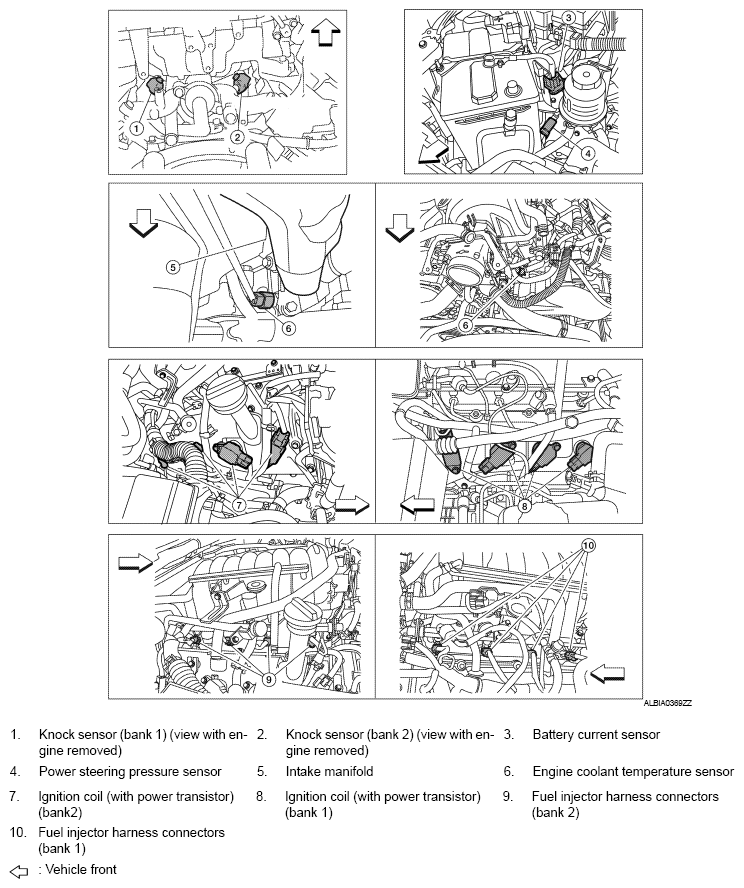 1
2
3
4
5
6
6
7
8
9
10
ALBIA0369ZZ

1. Knock sensor (bank 1) (view with engine removed)
2. Knock sensor (bank 2) (view with engine removed)
3. Battery current sensor
4. Power steering pressure sensor
5. Intake manifold
6. Engine coolant temperature sensor
7. Ignition coil (with power transistor) (bank2)
8. Ignition coil (with power transistor) (bank 1)
9. Fuel injector harness connectors (bank 2)
10. Fuel injector harness connectors (bank 1)

: Vehicle front