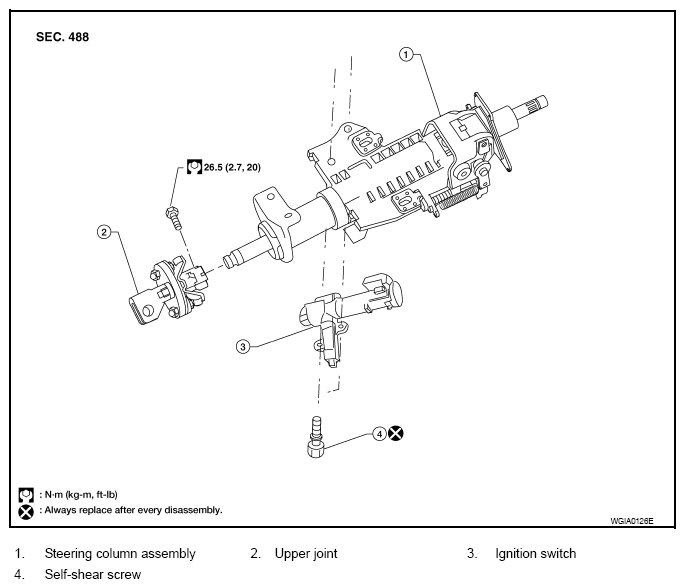 SEC. 488

1

26.5 (2.7, 20)

2

3

4

: N·m (kg-m, ft-lb)
: Always replace after every disassembly.

WGIA0126E

1. Steering column assembly
2. Upper joint
3. Ignition switch
4. Self-shear screw