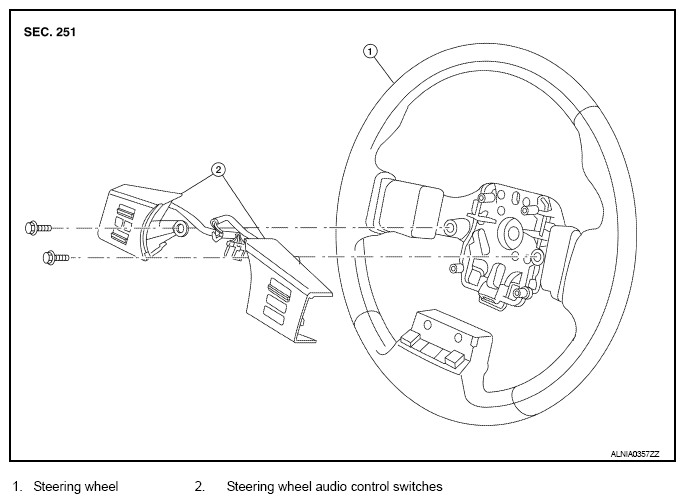 SEC. 251

1

2

ALNIA0357ZZ

1. Steering wheel 2. Steering wheel audio control switches