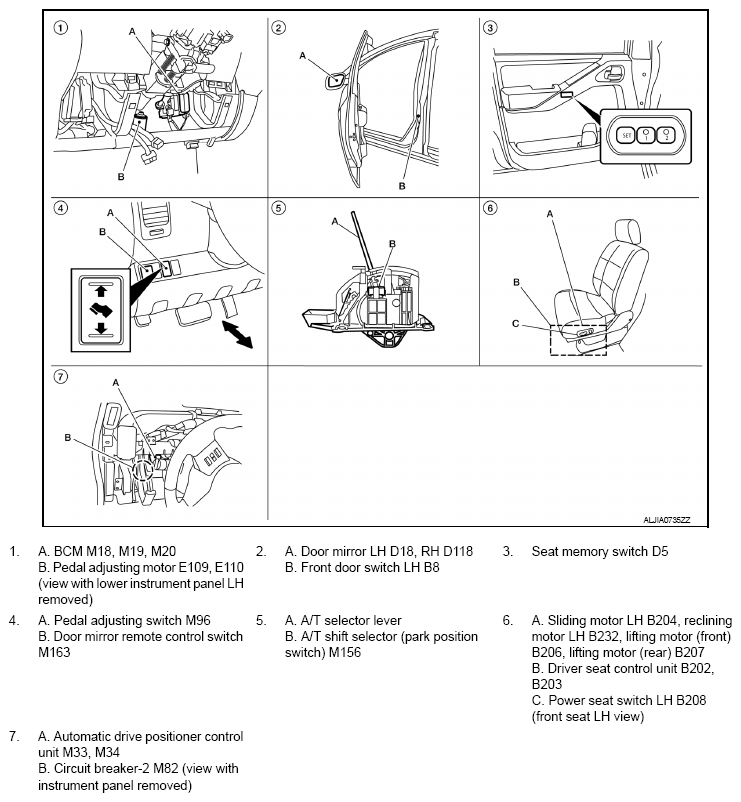 1
A
B

2
A
B

3
SET
1
2

4
A
B

5
A
B

6
A
B
C

7
A
B

ALJIA0735ZZ

1. A. BCM M18, M19, M20
B. Pedal adjusting motor E109, E110 (view with lower instrument panel LH removed)

2. A. Door mirror LH D18, RH D118
B. Front door switch LH B8

3. Seat memory switch D5

4. A. Pedal adjusting switch M96
B. Door mirror remote control switch M163

5. A. A/T selector lever
B. A/T shift selector (park position switch) M156

6. A. Sliding motor LH B204, reclining motor LH B232, lifting motor (front) B206, lifting motor (rear) B207
B. Driver seat control unit B202, B203
C. Power seat switch LH B208 (front seat LH view)

7. A. Automatic drive positioner control unit M33, M34
B. Circuit breaker-2 M82 (view with instrument panel removed)