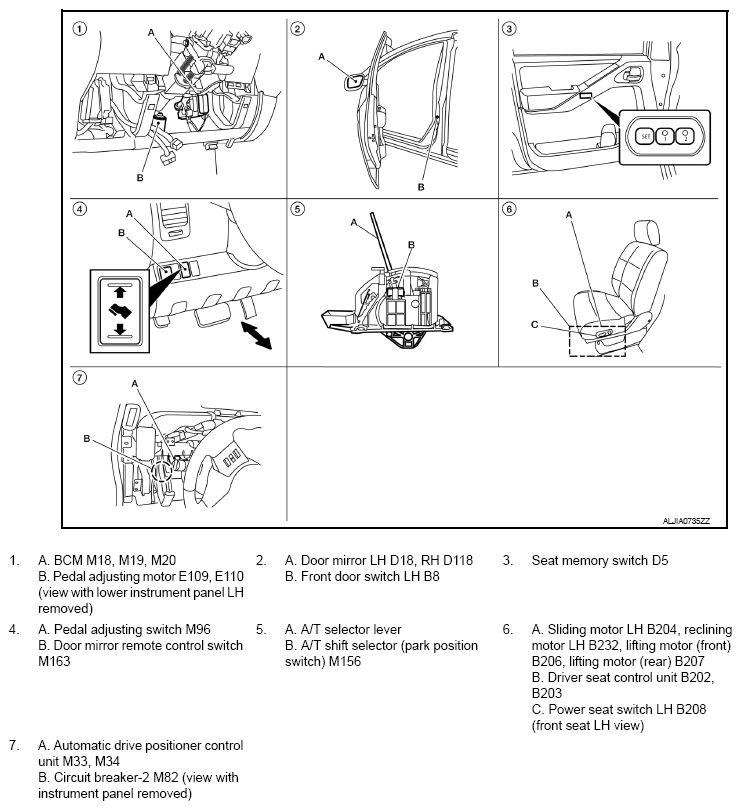 1
A
B

2
A
B

3
SET
1
2

4
A
B

5
A
B

6
A
B
C

7
A
B

ALJIA0735ZZ

1. A. BCM M18, M19, M20
B. Pedal adjusting motor E109, E110 (view with lower instrument panel LH removed)

2. A. Door mirror LH D18, RH D118
B. Front door switch LH B8

3. Seat memory switch D5

4. A. Pedal adjusting switch M96
B. Door mirror remote control switch M163

5. A. A/T selector lever
B. A/T shift selector (park position switch) M156

6. A. Sliding motor LH B204, reclining motor LH B232, lifting motor (front) B206, lifting motor (rear) B207
B. Driver seat control unit B202, B203
C. Power seat switch LH B208 (front seat LH view)

7. A. Automatic drive positioner control unit M33, M34
B. Circuit breaker-2 M82 (view with instrument panel removed)