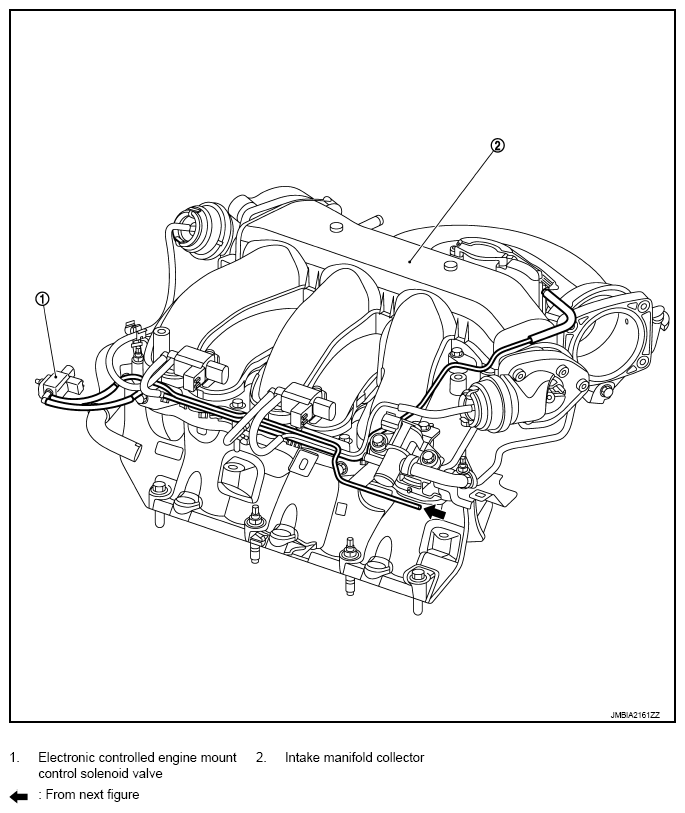 2

1

JMBIA2161ZZ

1. Electronic controlled engine mount control solenoid valve

2. Intake manifold collector

: From next figure