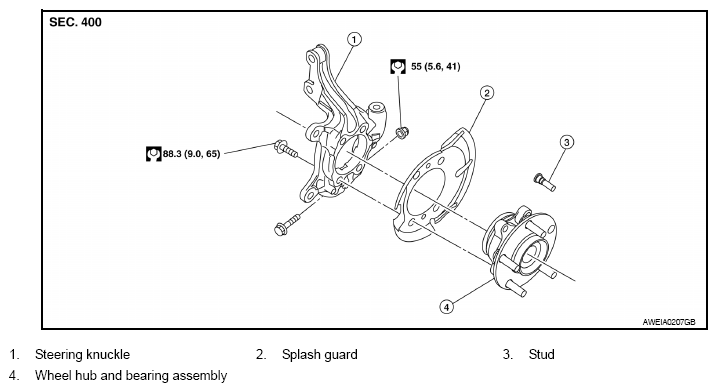 SEC. 400

1

55 (5.6, 41)

2

88.3 (9.0, 65)

3

4

AWEIA0207GB

1. Steering knuckle
2. Splash guard
3. Stud
4. Wheel hub and bearing assembly