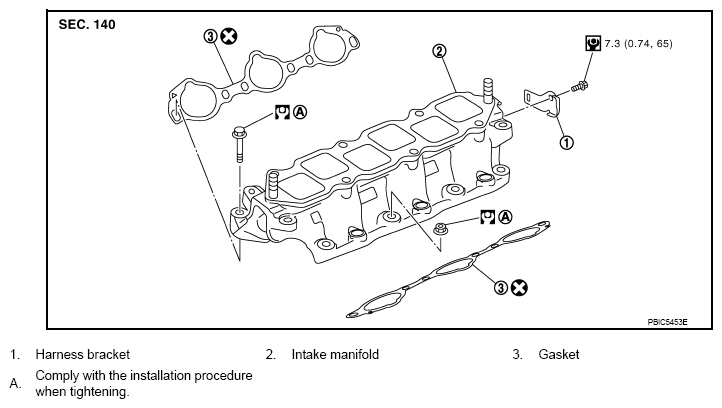 SEC. 140

③

②

7.3 (0.74, 65)

Ⓐ

①

Ⓐ

③

PBIC5453E

1. Harness bracket
2. Intake manifold
3. Gasket

A. Comply with the installation procedure when tightening.