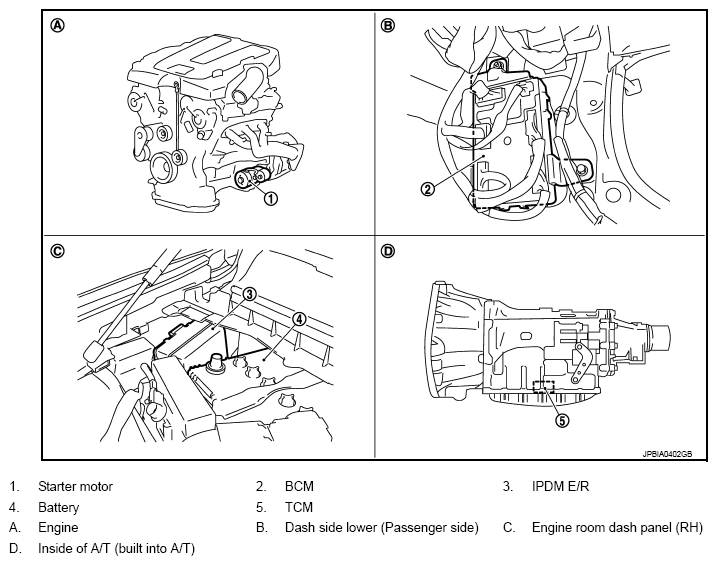 Ⓐ

①

Ⓑ

②

Ⓒ

③

④

Ⓓ

⑤

JPBIA0402GB

1. Starter motor
2. BCM
3. IPDM E/R
4. Battery
5. TCM
A. Engine
B. Dash side lower (Passenger side)
C. Engine room dash panel (RH)
D. Inside of A/T (built into A/T)