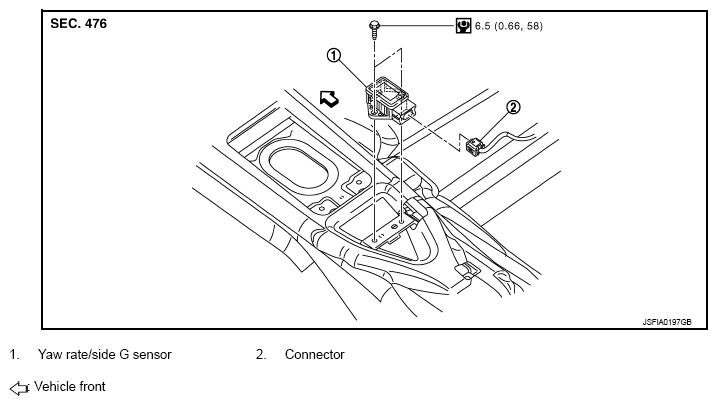 SEC. 476

6.5 (0.66, 58)

①

②

JSFIA0197GB

1. Yaw rate/side G sensor
2. Connector

Vehicle front