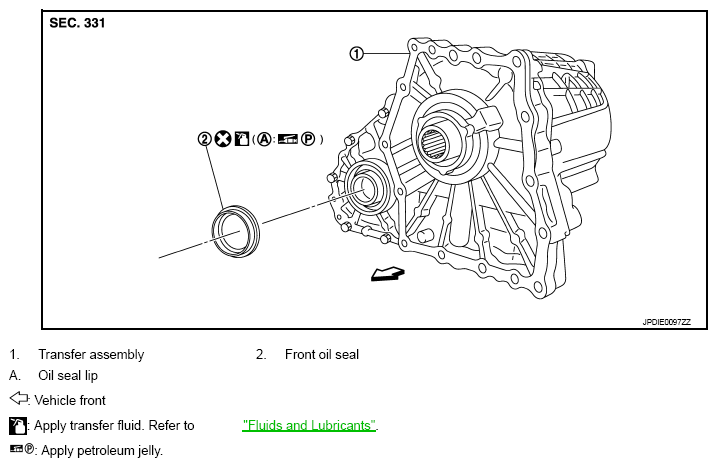 SEC. 331

①

② (Ⓐ: Ⓟ)

JPDIE0097ZZ

1. Transfer assembly

2. Front oil seal

A. Oil seal lip

: Vehicle front

: Apply transfer fluid. Refer to "Fluids and Lubricants".

Ⓟ: Apply petroleum jelly.