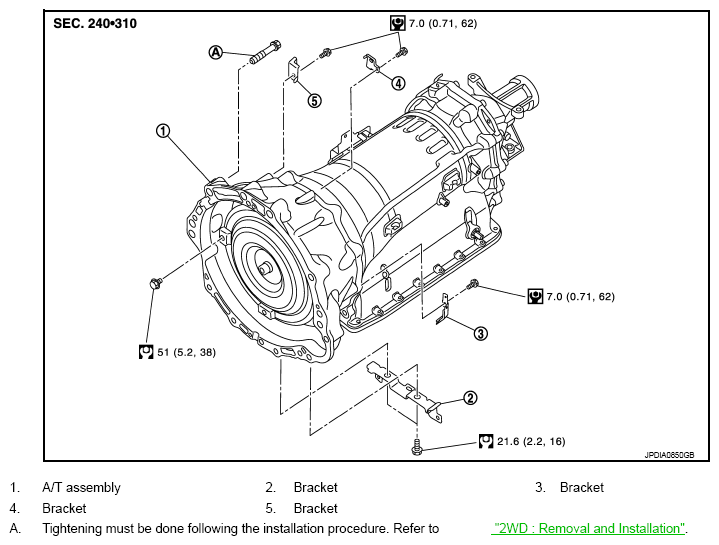 SEC. 240•310

7.0 (0.71, 62)

A

5

4

1

7.0 (0.71, 62)

3

51 (5.2, 38)

2

21.6 (2.2, 16)

JPDIA0650GB

1. A/T assembly
2. Bracket
3. Bracket
4. Bracket
5. Bracket
A. Tightening must be done following the installation procedure. Refer to "2WD : Removal and Installation".