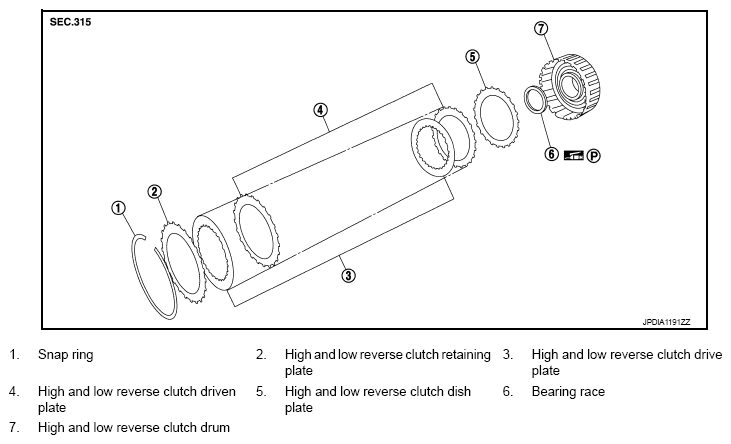 SEC.315

7

5

4

6 P

2

1

3

JPDIA1191ZZ

1. Snap ring
2. High and low reverse clutch retaining plate
3. High and low reverse clutch drive plate
4. High and low reverse clutch driven plate
5. High and low reverse clutch dish plate
6. Bearing race
7. High and low reverse clutch drum