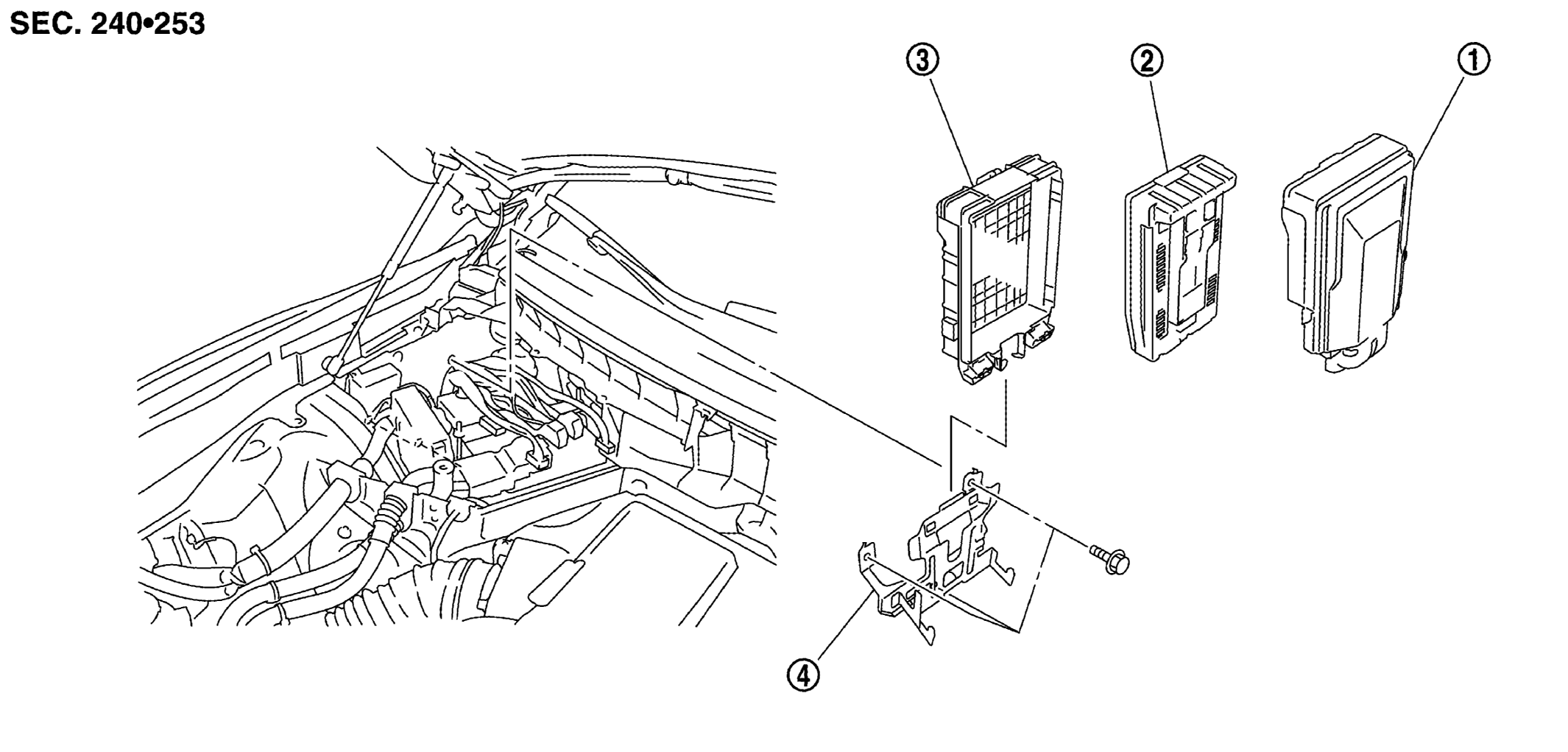 SEC. 240•253

③
②
①
④