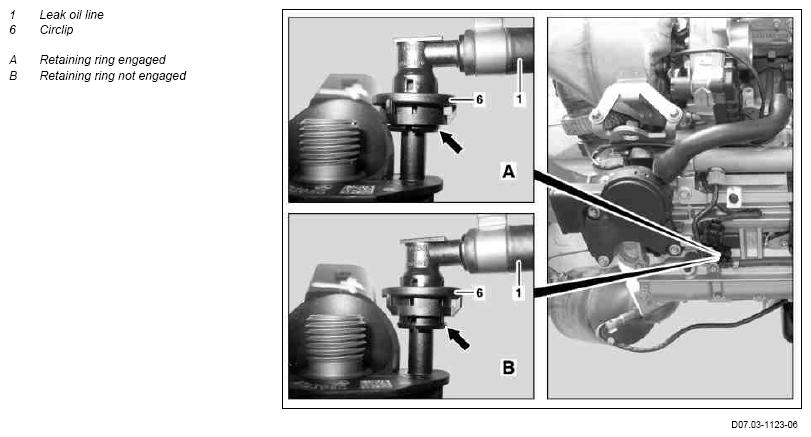 1 Leak oil line
6 Circlip

A Retaining ring engaged
B Retaining ring not engaged

6
1
A
6
1
B

D07.03-1123-06