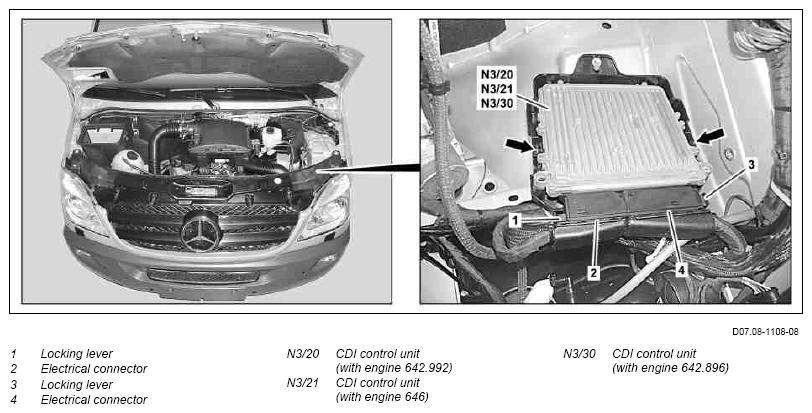 N3/20
N3/21
N3/30

3

1

2

4

D07.08-1108-08

1 Locking lever
2 Electrical connector
3 Locking lever
4 Electrical connector

N3/20 CDI control unit (with engine 642.992)
N3/21 CDI control unit (with engine 646)

N3/30 CDI control unit (with engine 642.896)